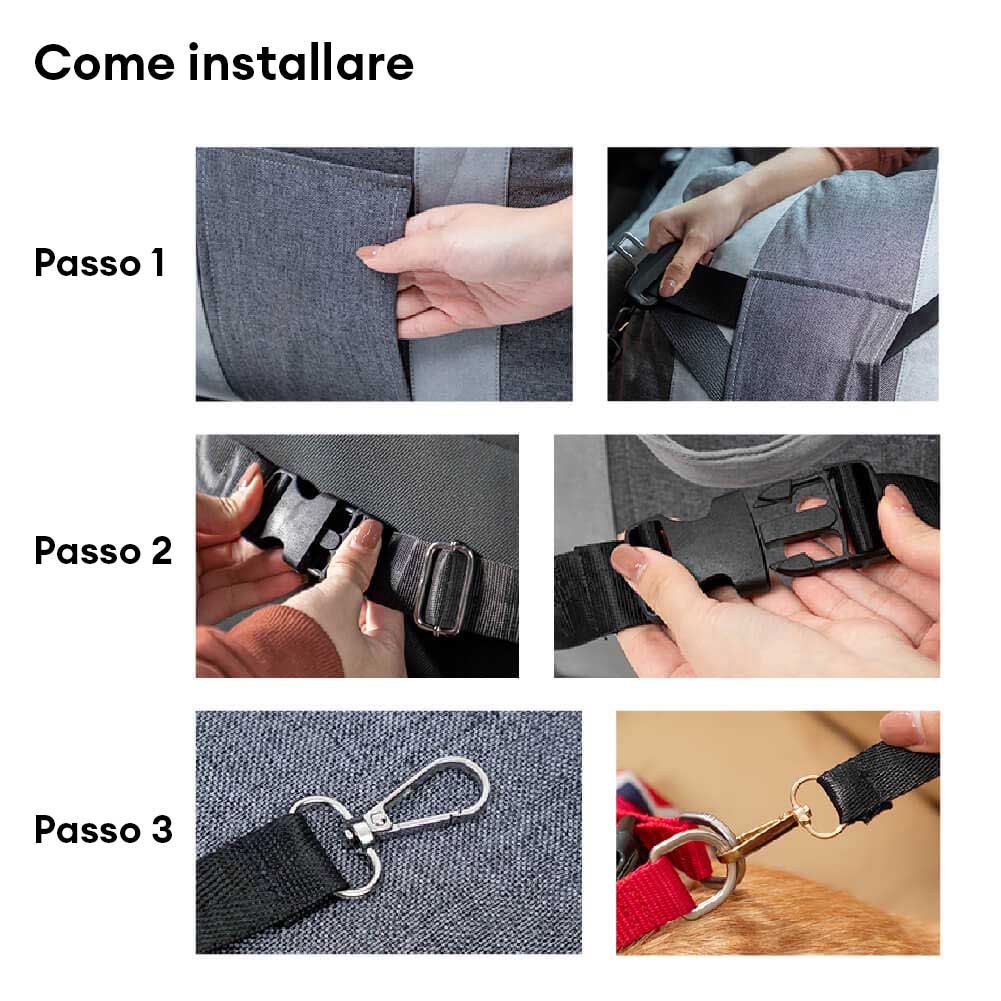 Come installare

Passo 1

Passo 2

Passo 3