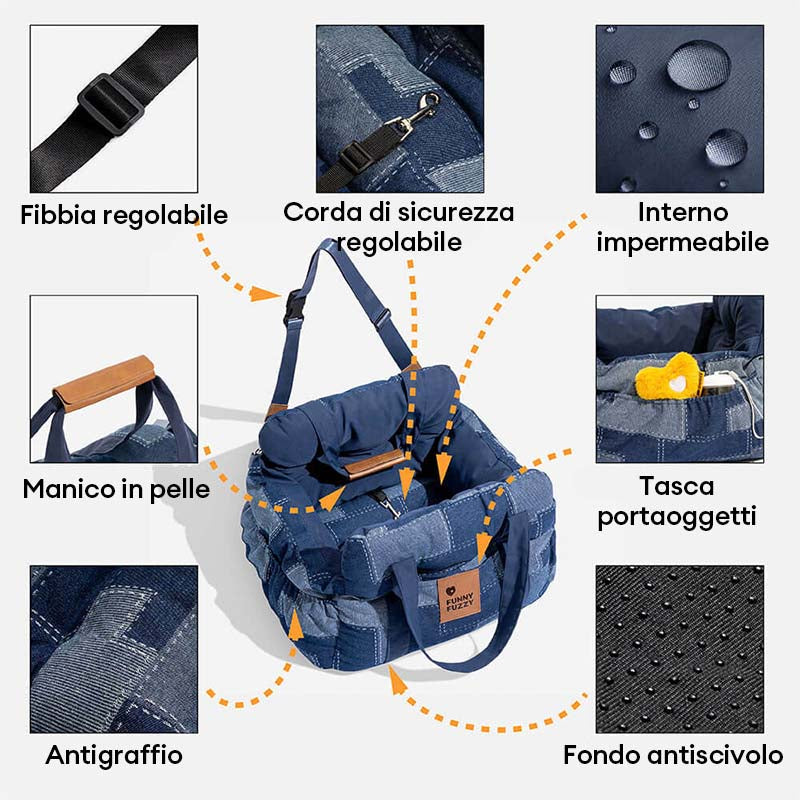 Fibbia regolabile

Corda di sicurezza regolabile

Interno impermeabile

Manico in pelle

Tasca portaoggetti

FUNNY FUZZY

Antigraffio

Fondo antiscivolo